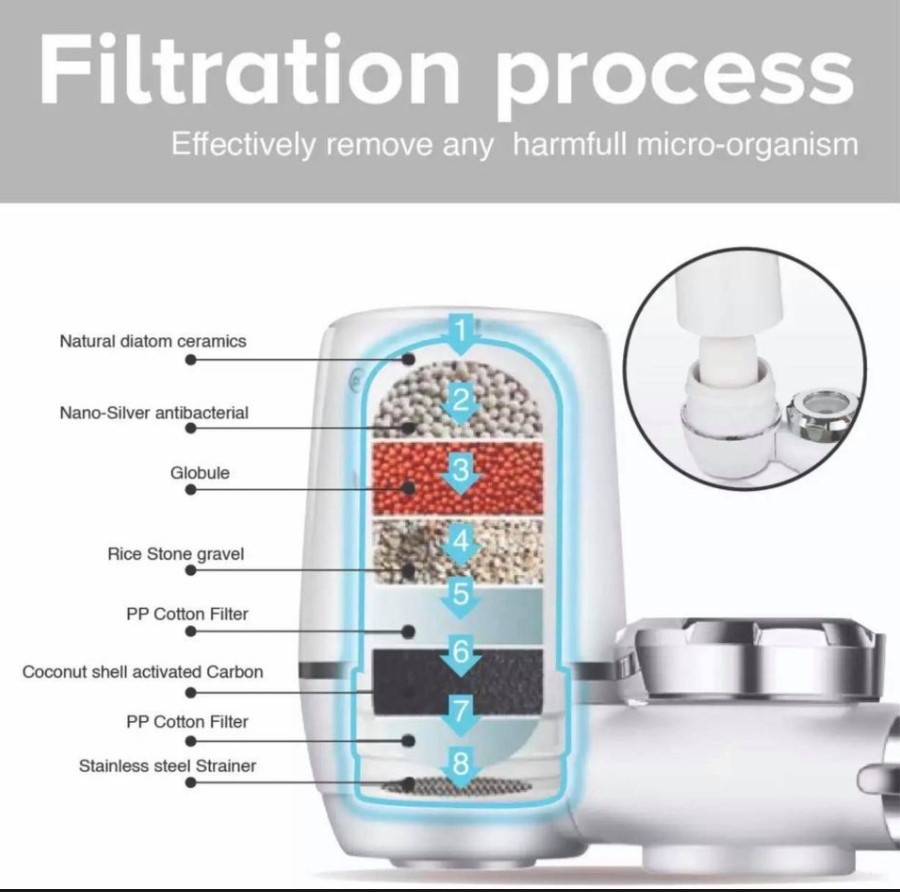 Filtration process
Effectively remove any harmfull micro-organism

Natural diatom ceramics
Nano-Silver antibacterial
Globule
Rice Stone gravel
PP Cotton Filter
Coconut shell activated Carbon
PP Cotton Filter
Stainless steel Strainer

1
2
3
4
5
6
7
8